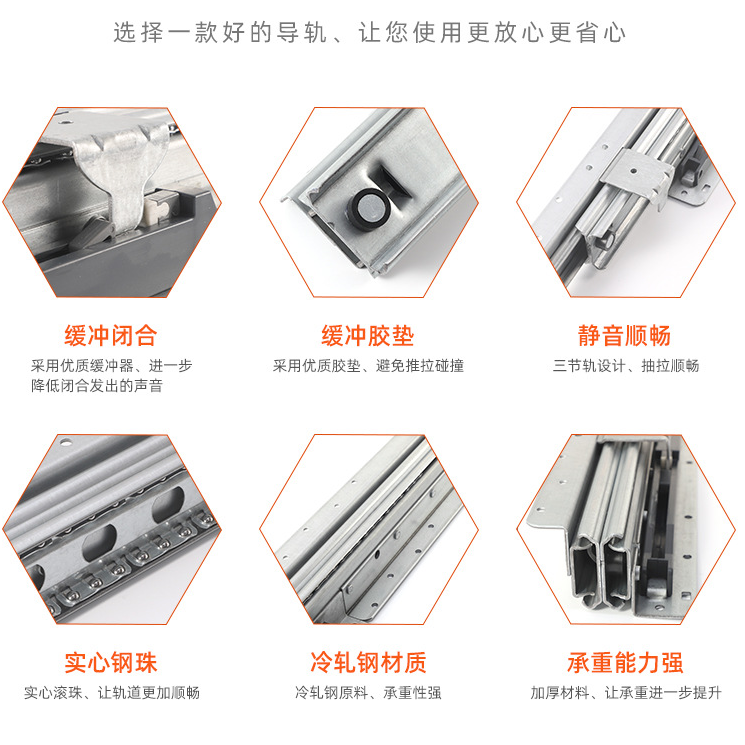 选择一款好的导轨、让您使用更放心更省心

缓冲闭合
采用优质缓冲器、进一步降低闭合发出的声音

缓冲胶垫
采用优质胶垫、避免推拉碰撞

静音顺畅
三节轨设计、抽拉顺畅

实心钢珠
实心滚珠、让轨道更加顺畅

冷轧钢材质
冷轧钢原料、承重性强

承重能力强
加厚材料、让承重进一步提升